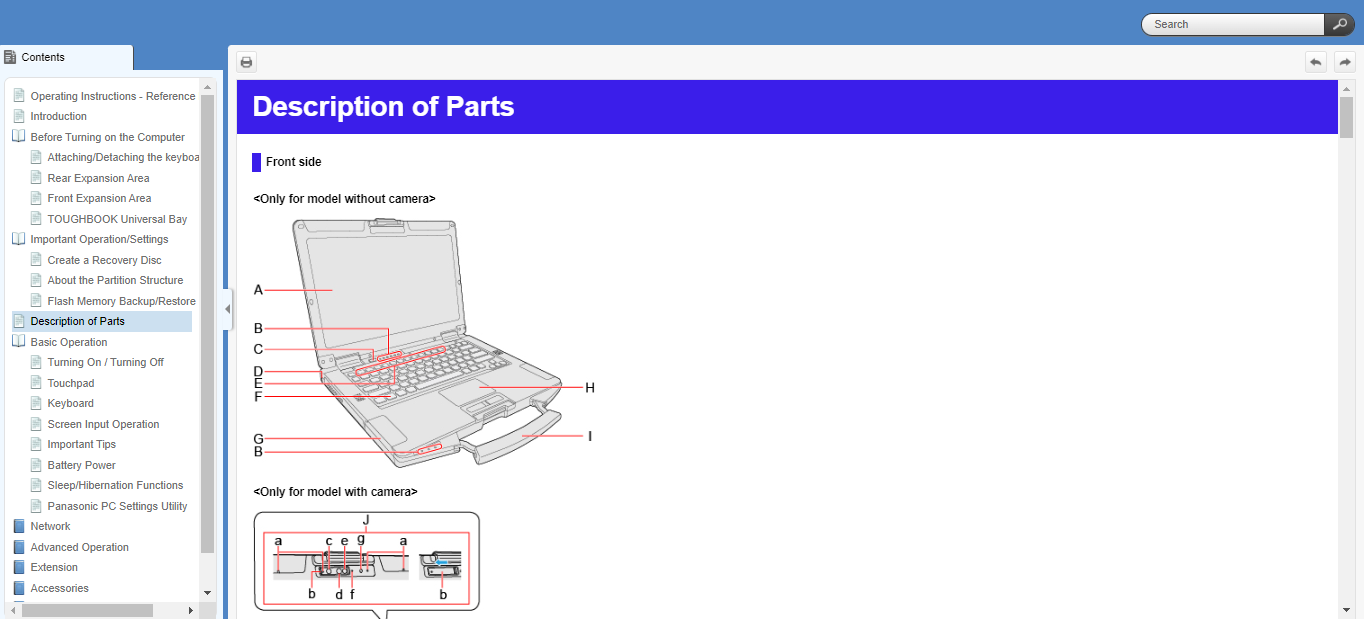 Search

Contents

Operating Instructions - Reference
Introduction
Before Turning on the Computer
Attaching/Detaching the keyboa
Rear Expansion Area
Front Expansion Area
TOUGHBOOK Universal Bay
Important Operation/Settings
Create a Recovery Disc
About the Partition Structure
Flash Memory Backup/Restore
Description of Parts
Basic Operation
Turning On / Turning Off
Touchpad
Keyboard
Screen Input Operation
Important Tips
Battery Power
Sleep/Hibernation Functions
Panasonic PC Settings Utility
Network
Advanced Operation
Extension
Accessories

Description of Parts

Front side

<Only for model without camera>

A
B
C
D
E
F
G
B
H
I

<Only for model with camera>

J
a
c
e
g
a
b
d
f
b